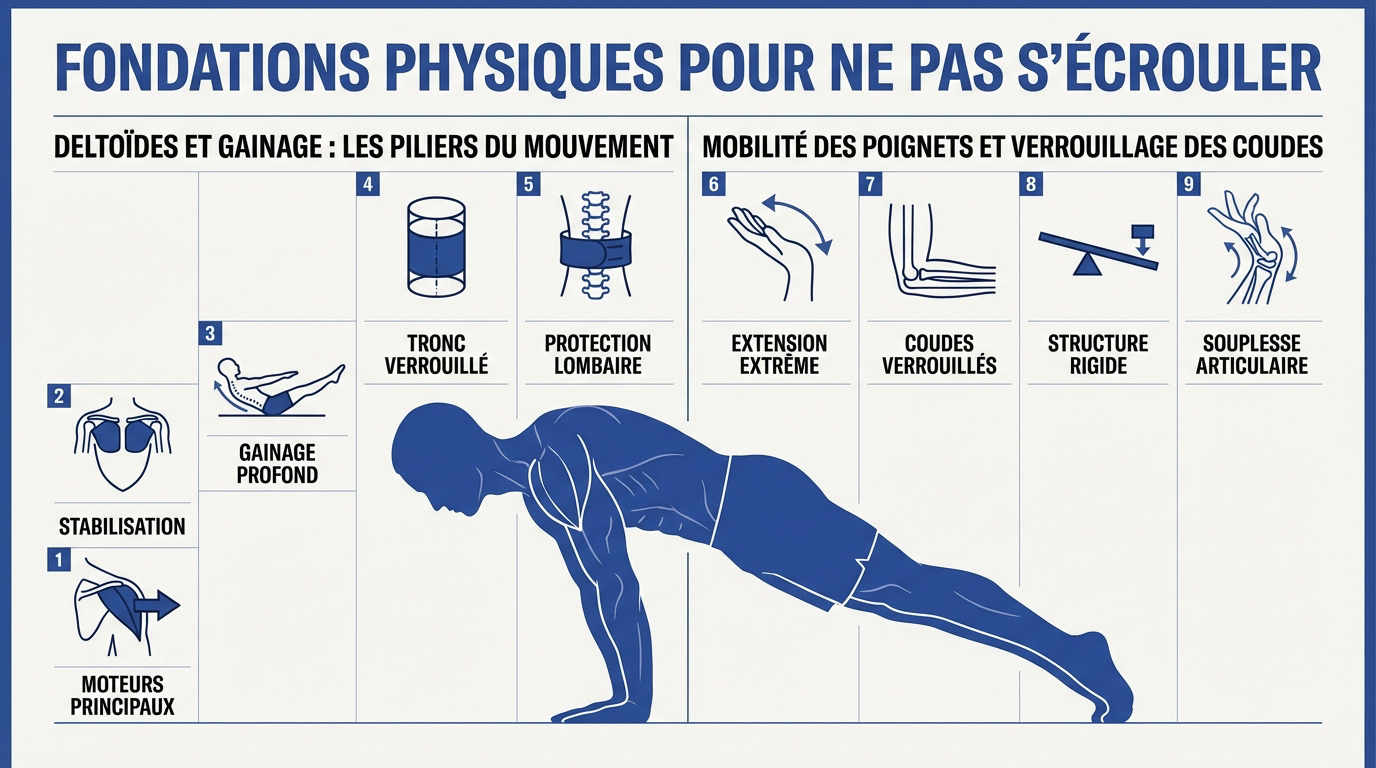 FONDATIONS PHYSIQUES POUR NE PAS S'ÉCROULER

DELTOÏDES ET GAINAGE : LES PILIERS DU MOUVEMENT

1
MOTEURS PRINCIPAUX

2
STABILISATION

3
GAINAGE PROFOND

4
TRONC VERROUILLÉ

5
PROTECTION LOMBAIRE

MOBILITÉ DES POIGNETS ET VERROUILLAGE DES COUDES

6
EXTENSION EXTRÊME

7
COUDES VERROUILLÉS

8
STRUCTURE RIGIDE

9
SOUPLESSE ARTICULAIRE