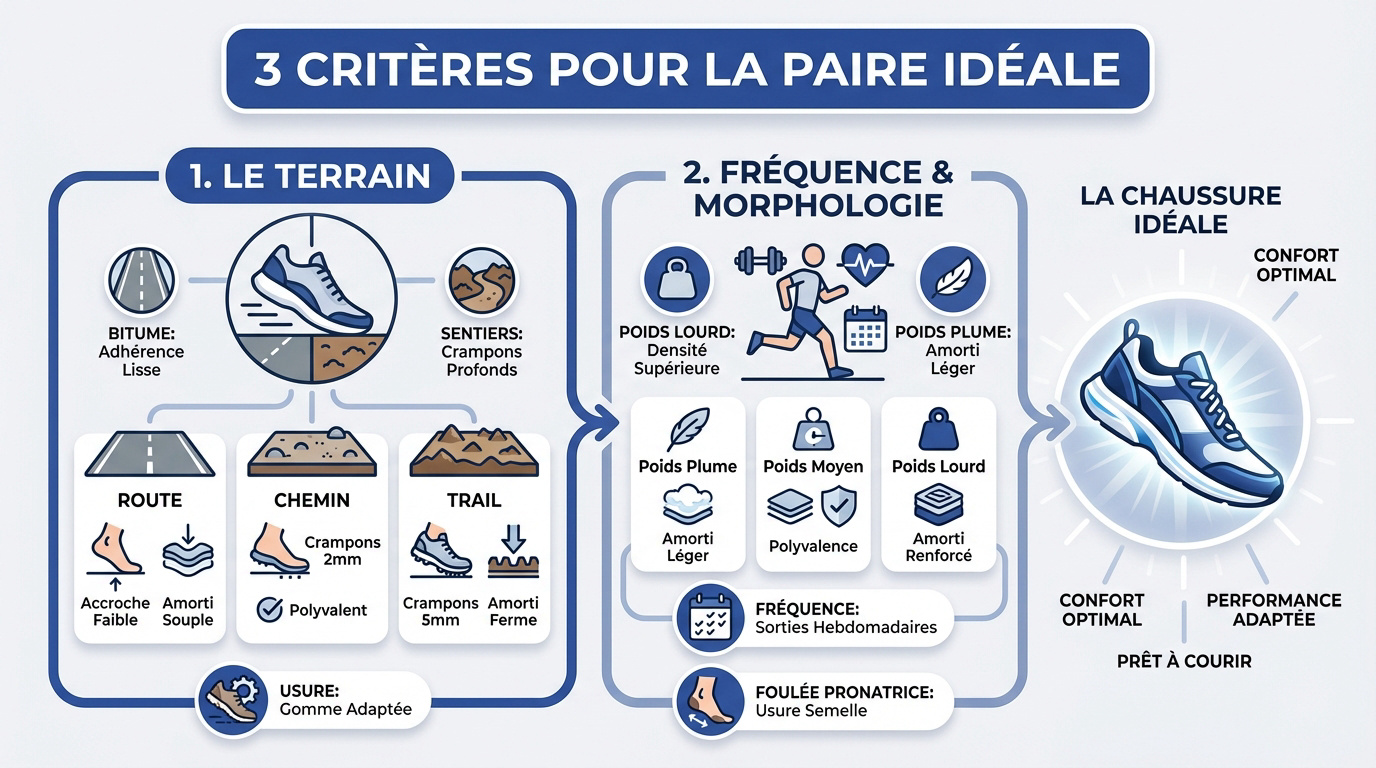 3 CRITÈRES POUR LA PAIRE IDÉALE

1. LE TERRAIN

BITUME: Adhérence Lisse

SENTIERS: Crampons Profonds

ROUTE

Accroche Faible

Amorti Souple

CHEMIN

Crampons 2mm

Polyvalent

TRAIL

Crampons 5mm

Amorti Ferme

USURE: Gomme Adaptée

2. FRÉQUENCE & MORPHOLOGIE

POIDS LOURD: Densité Supérieure

POIDS PLUME: Amorti Léger

Poids Plume

Amorti Léger

Poids Moyen

Polyvalence

Poids Lourd

Amorti Renforcé

FRÉQUENCE: Sorties Hebdomadaires

FOULÉE PRONATRICE: Usure Semelle

LA CHAUSSURE IDÉALE

CONFORT OPTIMAL

CONFORT OPTIMAL

PERFORMANCE ADAPTÉE

PRÊT À COURIR